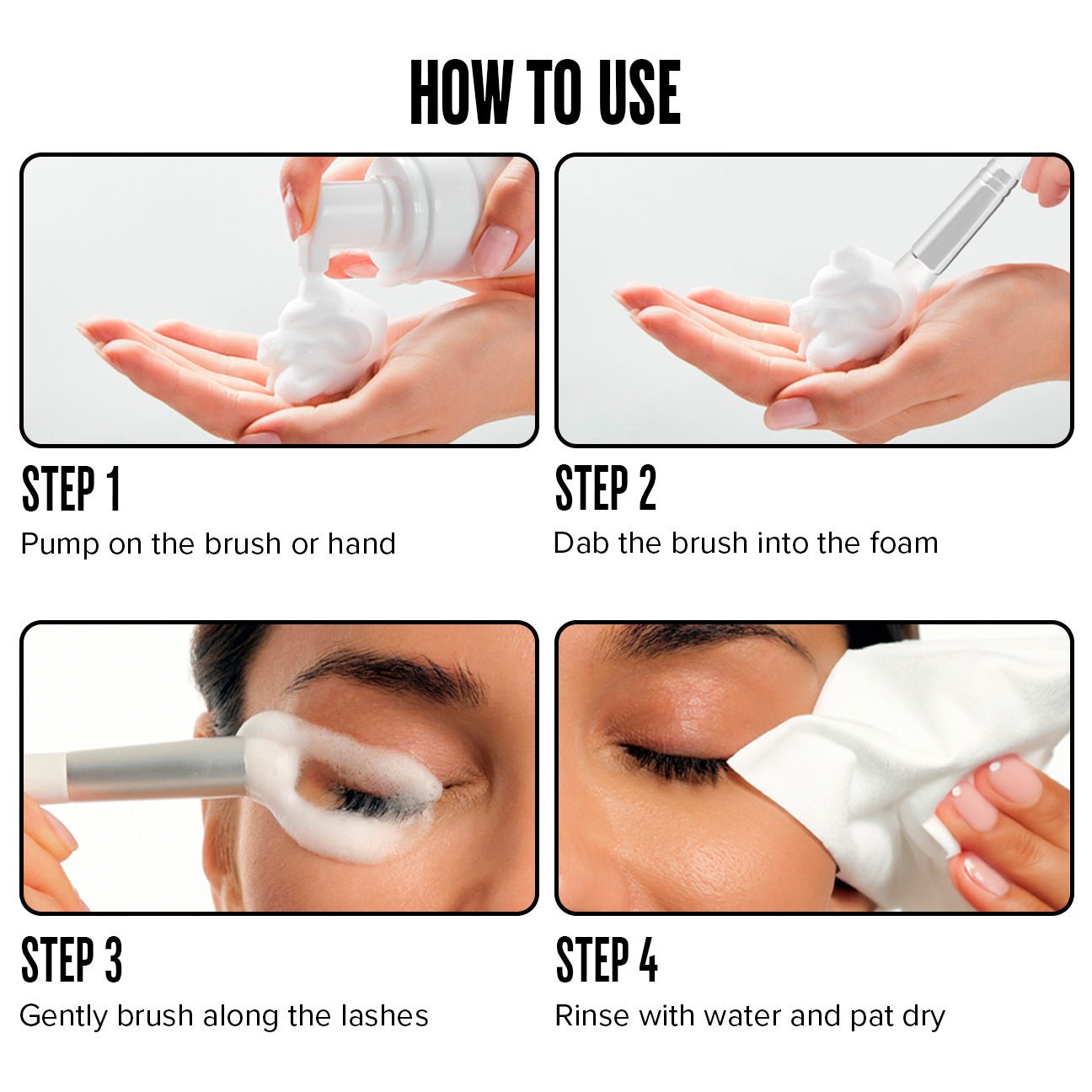 HOW TO USE

STEP 1
Pump on the brush or hand

STEP 2
Dab the brush into the foam

STEP 3
Gently brush along the lashes

STEP 4
Rinse with water and pat dry